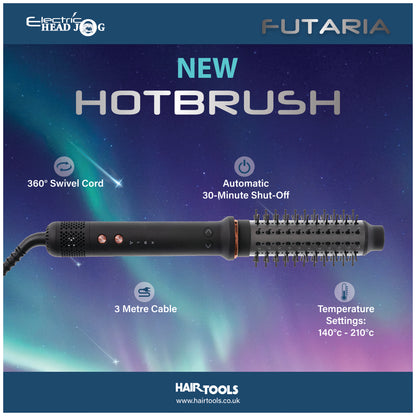 Electric HEAD JOG

FUTARIA

NEW
HOTBRUSH

360° Swivel Cord

Automatic
30-Minute Shut-Off

3 Metre Cable

Temperature Settings:
140°c - 210°c

HAIR TOOLS
www.hairtools.co.uk